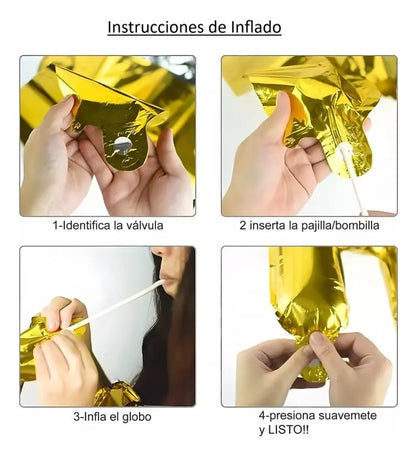 Instrucciones de Inflado

1-Identifica la válvula

2 inserta la pajilla/bombilla

3-Infla el globo

4-presiona suavemete y LISTO!!